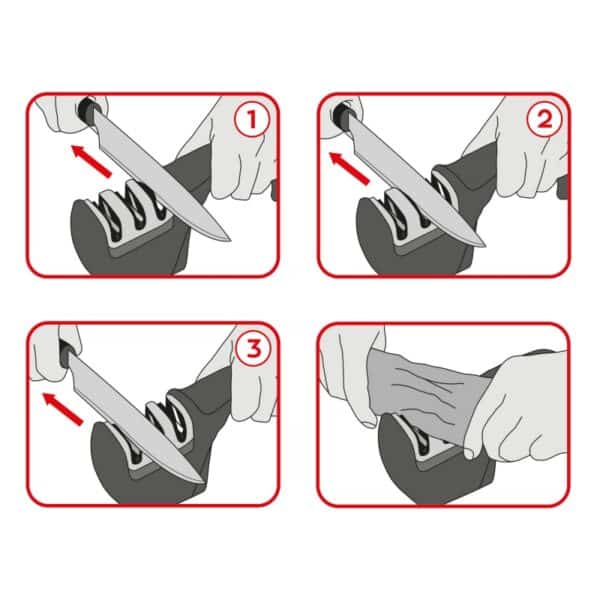 1

2

3